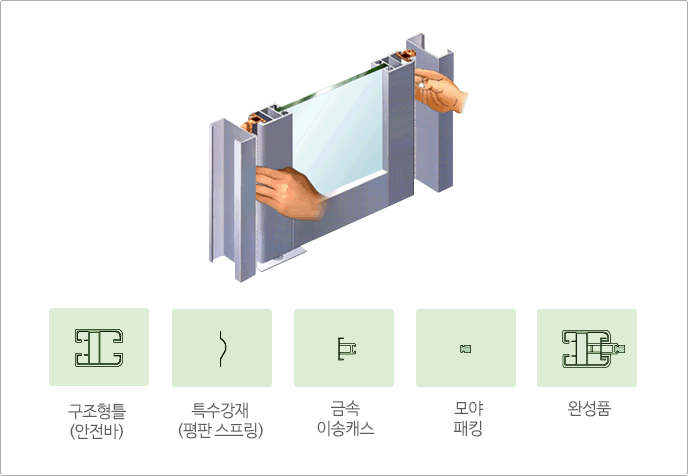 구조형틀
(안전바)

특수강재
(평판 스프링)

금속
이송캐스

모야
패킹

완성품